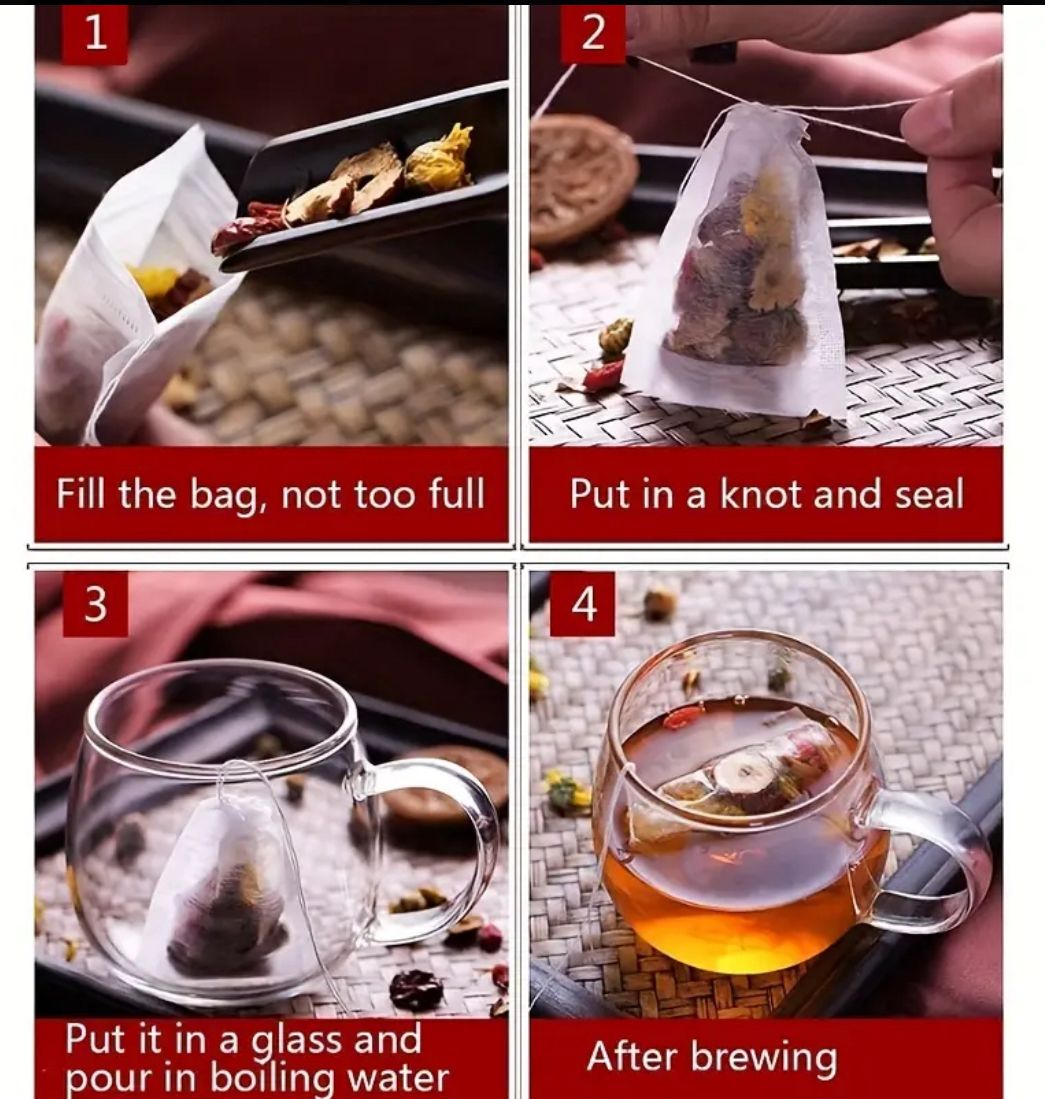 1

Fill the bag, not too full

2

Put in a knot and seal

3

Put it in a glass and pour in boiling water

4

After brewing